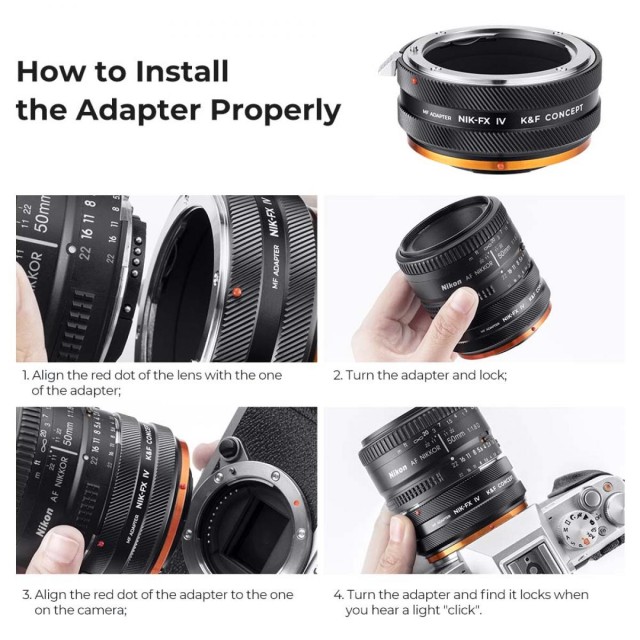 How to Install the Adapter Properly

MF ADAPTER NIK-FX IV K&F CONCEPT

1. Align the red dot of the lens with the one of the adapter;

2. Turn the adapter and lock;

3. Align the red dot of the adapter to the one on the camera;

4. Turn the adapter and find it locks when you hear a light "click".