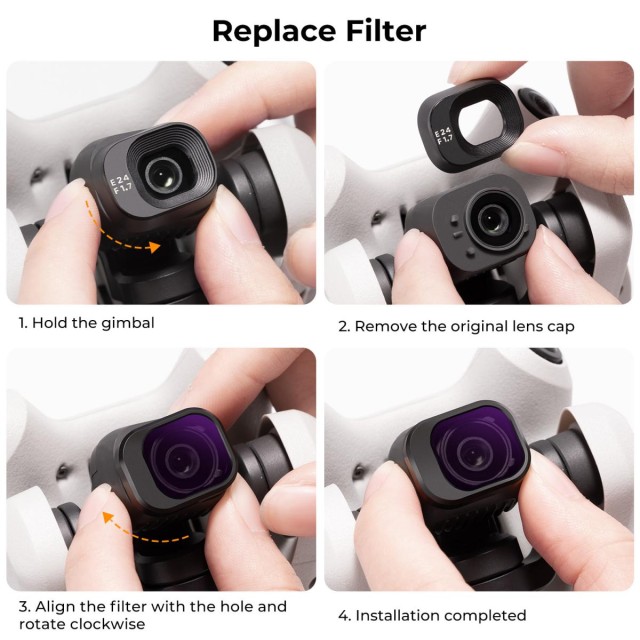 Replace Filter

E24
F1.7

1. Hold the gimbal

E24
F1.7

2. Remove the original lens cap

3. Align the filter with the hole and rotate clockwise

4. Installation completed