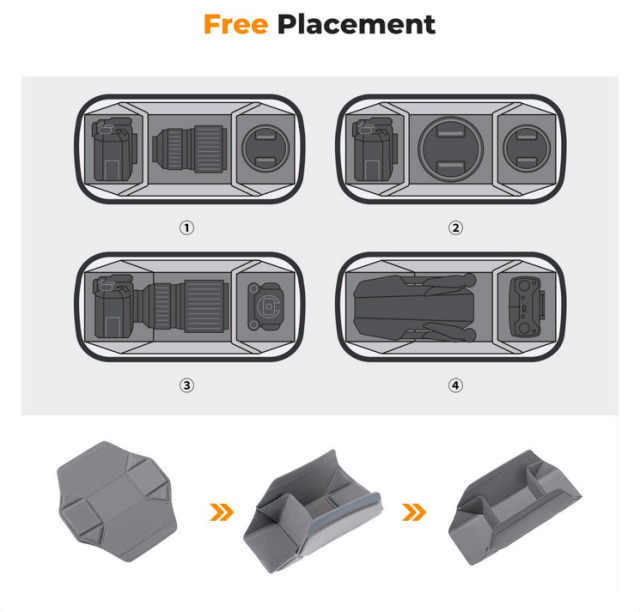 Free Placement

①

②

③

④