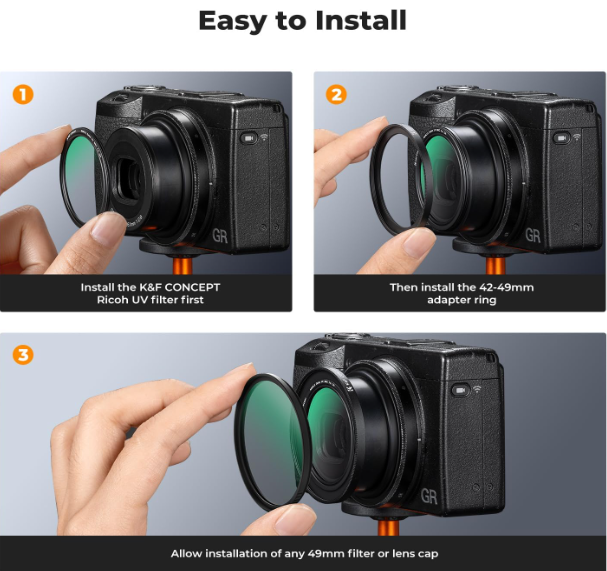 Easy to Install

1

GR

Install the K&F CONCEPT Ricoh UV filter first

2

GR

Then install the 42-49mm adapter ring

3

GR

Allow installation of any 49mm filter or lens cap