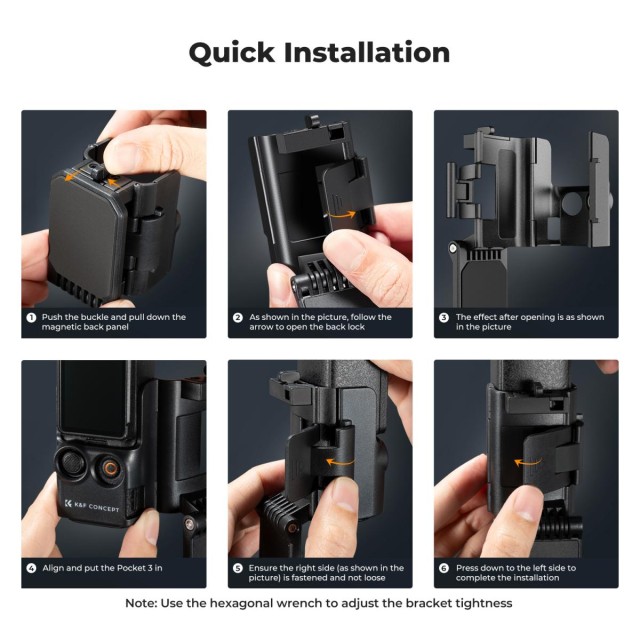 Quick Installation

1 Push the buckle and pull down the magnetic back panel

2 As shown in the picture, follow the arrow to open the back lock

3 The effect after opening is as shown in the picture

K&F CONCEPT

4 Align and put the Pocket 3 in

5 Ensure the right side (as shown in the picture) is fastened and not loose

6 Press down to the left side to complete the installation

Note: Use the hexagonal wrench to adjust the bracket tightness