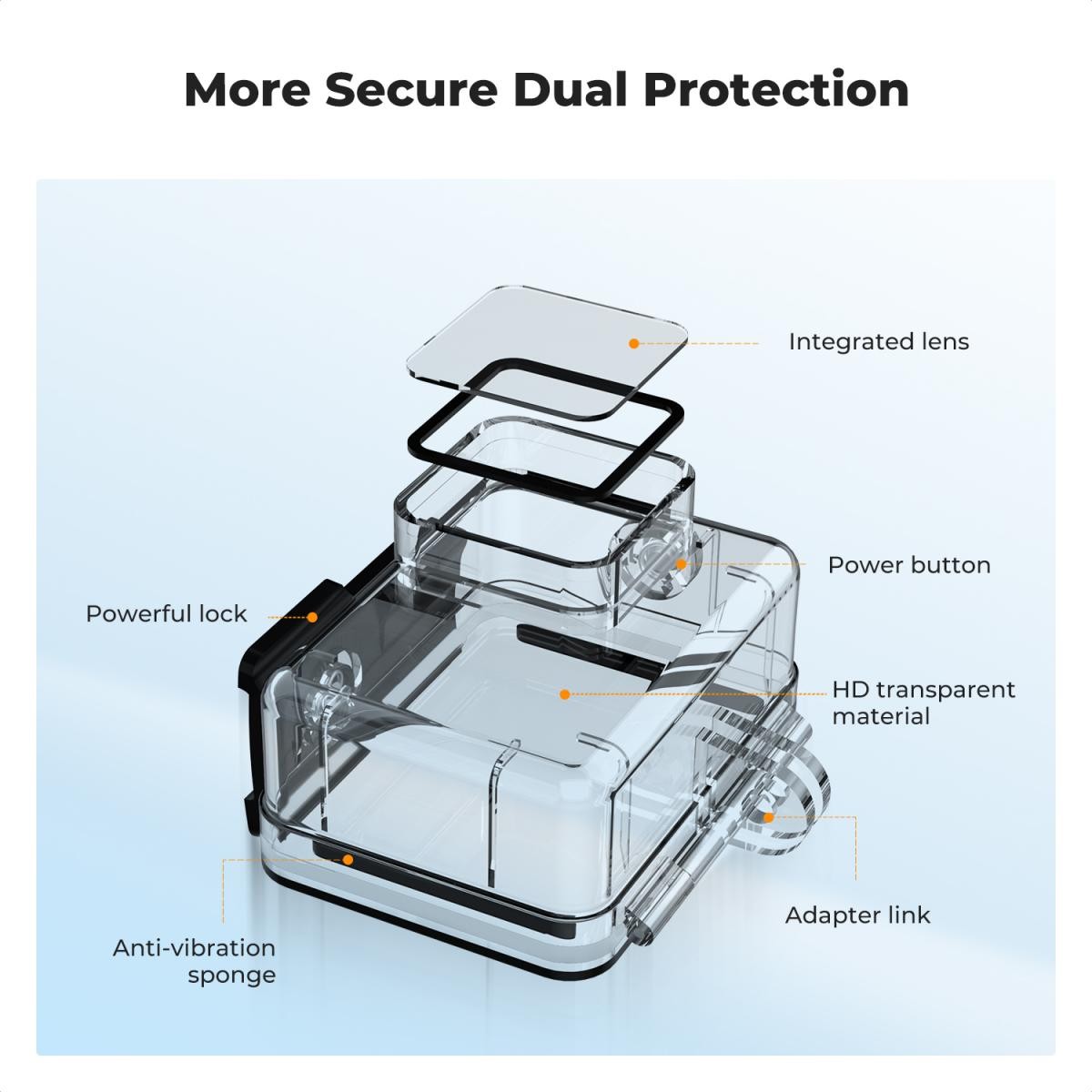 More Secure Dual Protection

Integrated lens

Power button

Powerful lock

HD transparent material

Adapter link

Anti-vibration sponge