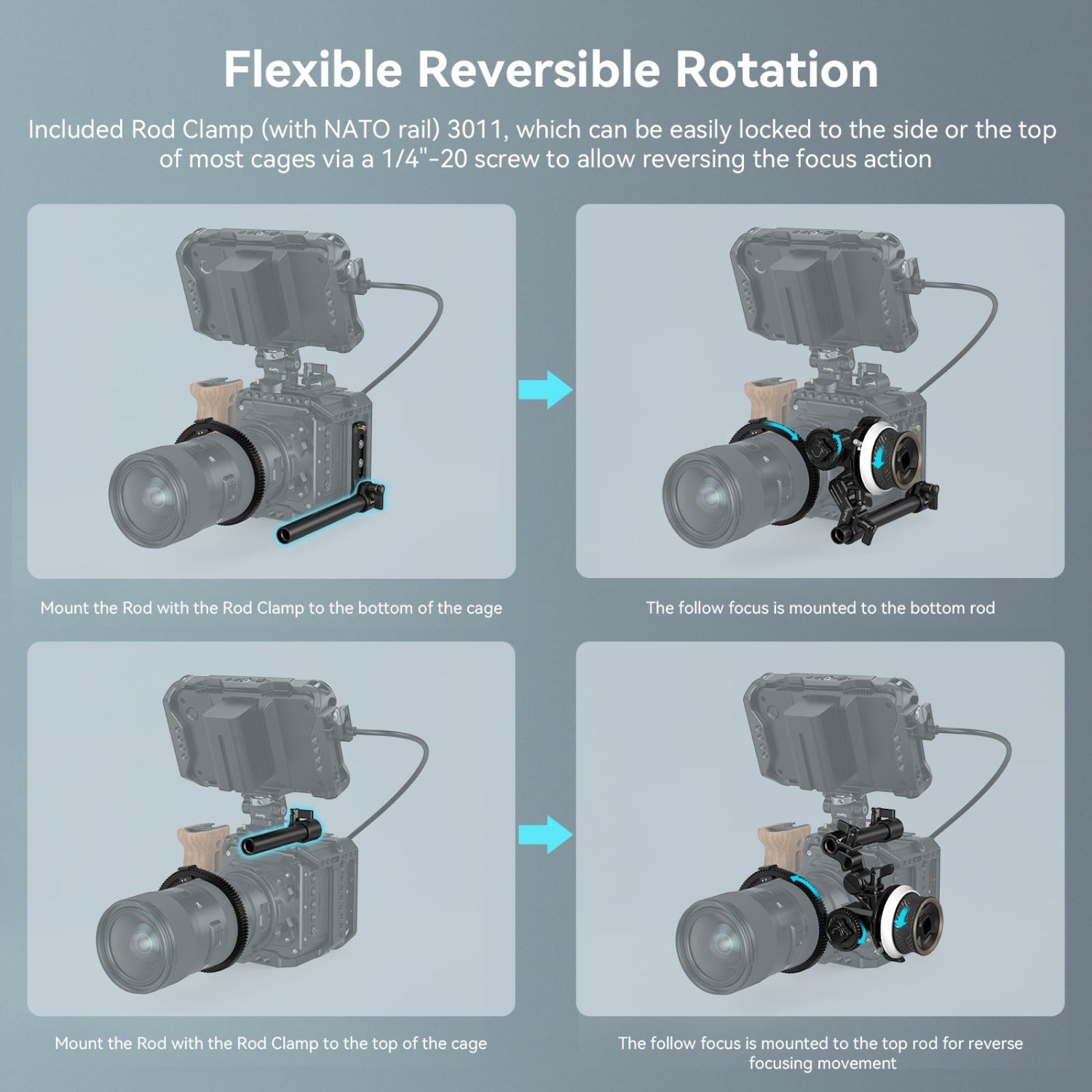 Flexible Reversible Rotation

Included Rod Clamp (with NATO rail) 3011, which can be easily locked to the side or the top of most cages via a 1/4"-20 screw to allow reversing the focus action

Mount the Rod with the Rod Clamp to the bottom of the cage

The follow focus is mounted to the bottom rod

Mount the Rod with the Rod Clamp to the top of the cage

The follow focus is mounted to the top rod for reverse focusing movement