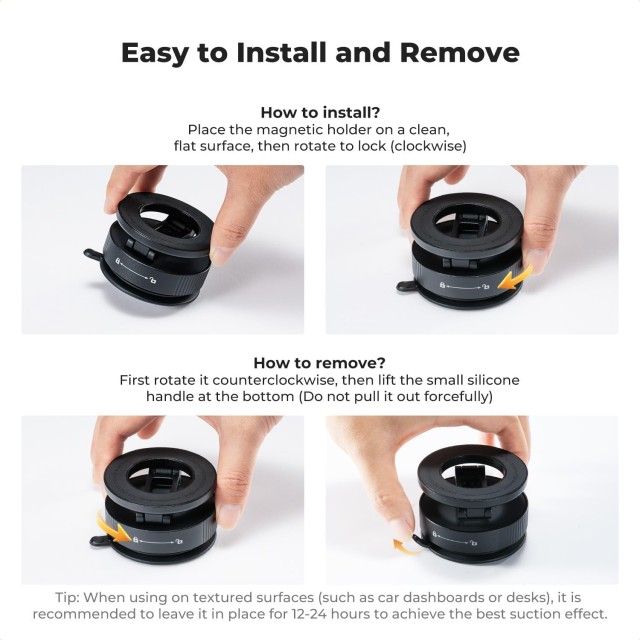 Easy to Install and Remove

How to install?
Place the magnetic holder on a clean, flat surface, then rotate to lock (clockwise)

How to remove?
First rotate it counterclockwise, then lift the small silicone handle at the bottom (Do not pull it out forcefully)

Tip: When using on textured surfaces (such as car dashboards or desks), it is recommended to leave it in place for 12-24 hours to achieve the best suction effect.