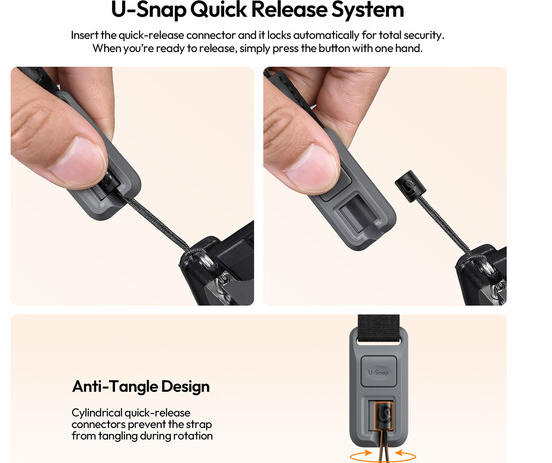 U-Snap Quick Release System

Insert the quick-release connector and it locks automatically for total security. When you're ready to release, simply press the button with one hand.

Anti-Tangle Design

Cylindrical quick-release connectors prevent the strap from tangling during rotation

U-Snap