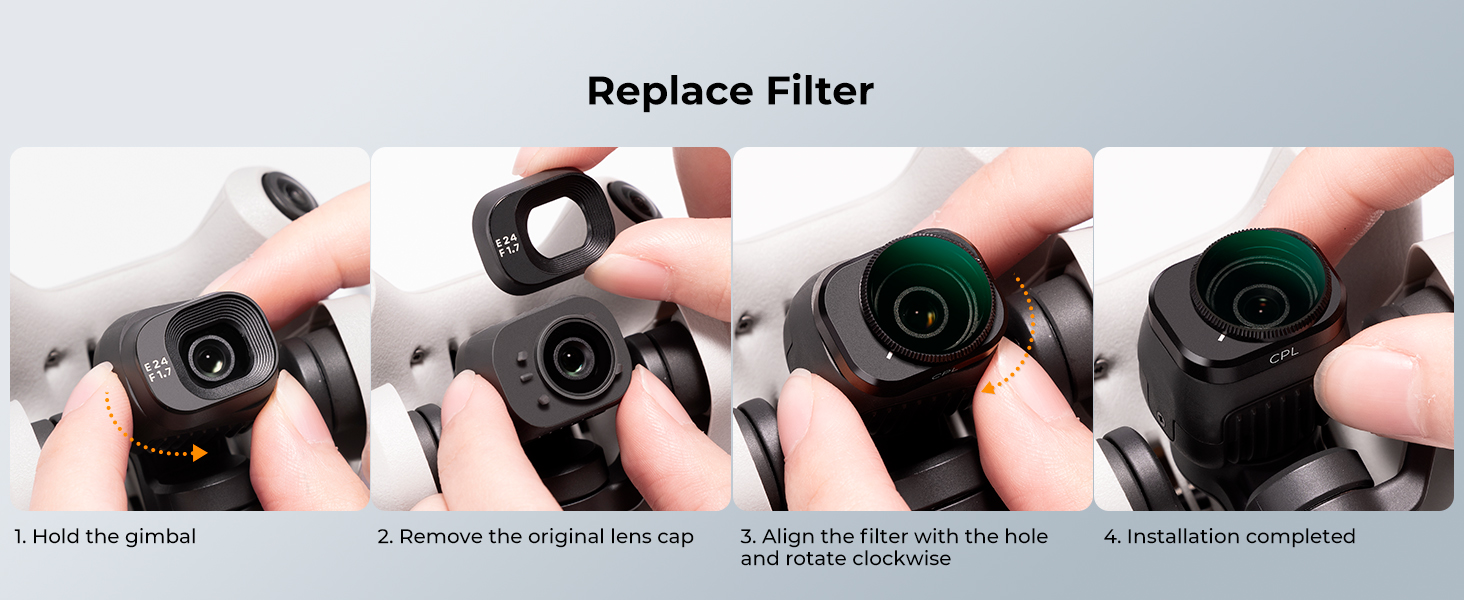 Replace Filter

E24
F1.7

E24
F1.7

CPL

CPL

1. Hold the gimbal

2. Remove the original lens cap

3. Align the filter with the hole and rotate clockwise

4. Installation completed