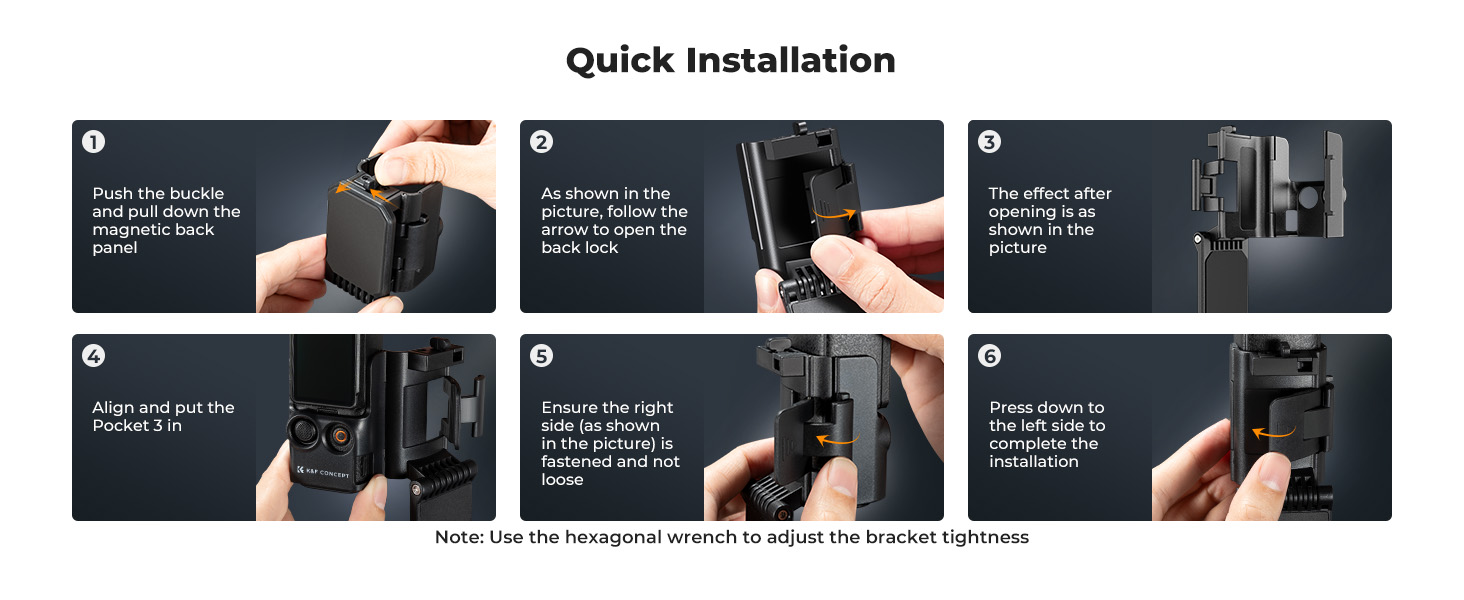 Quick Installation

1
Push the buckle and pull down the magnetic back panel

2
As shown in the picture, follow the arrow to open the back lock

3
The effect after opening is as shown in the picture

4
Align and put the Pocket 3 in

K&F CONCEPT

5
Ensure the right side (as shown in the picture) is fastened and not loose

6
Press down to the left side to complete the installation

Note: Use the hexagonal wrench to adjust the bracket tightness